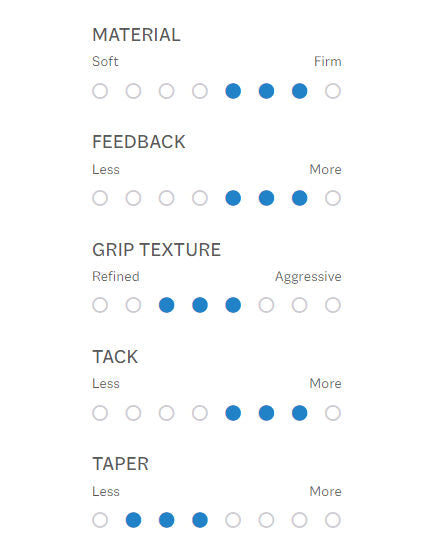 MATERIAL
Soft Firm

FEEDBACK
Less More

GRIP TEXTURE
Refined Aggressive

TACK
Less More

TAPER
Less More